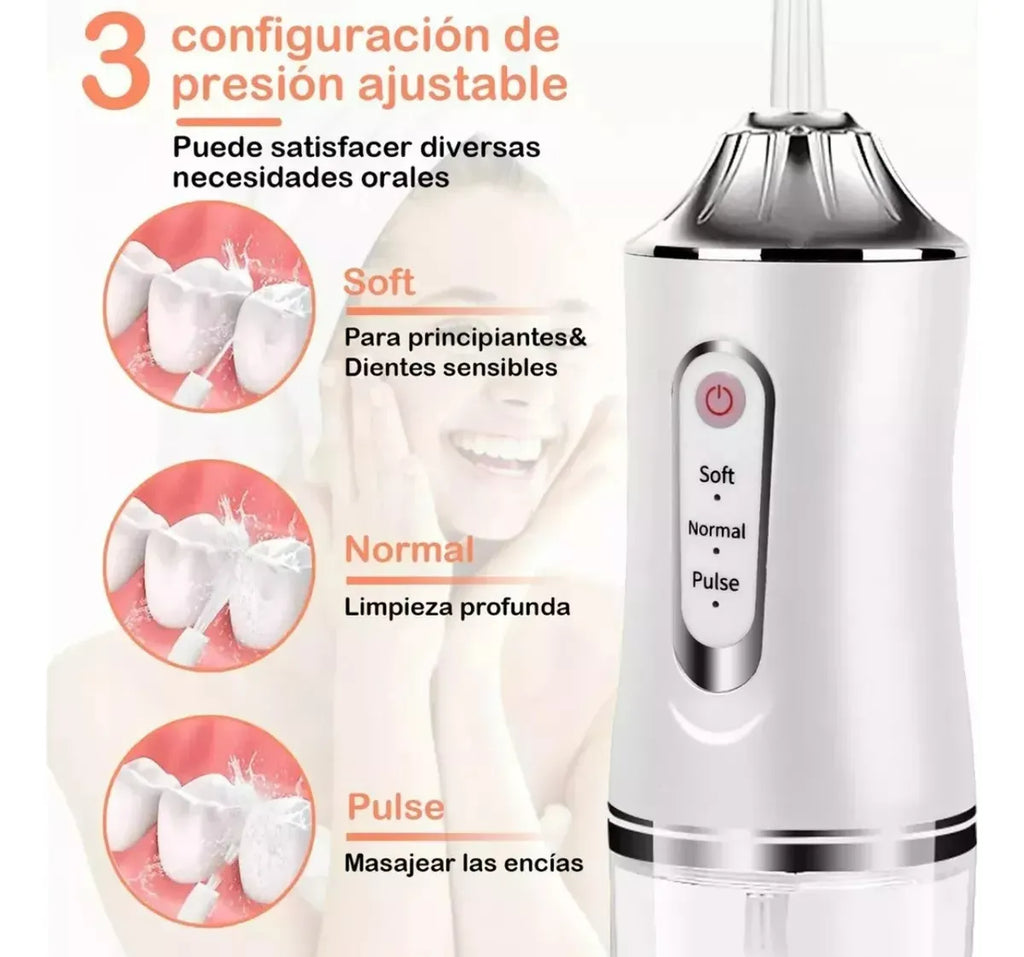 3 configuración de presión ajustable

Puede satisfacer diversas necesidades orales

Soft

Para principiantes& Dientes sensibles

Normal

Limpieza profunda

Pulse

Masajear las encías

Soft

Normal

Pulse